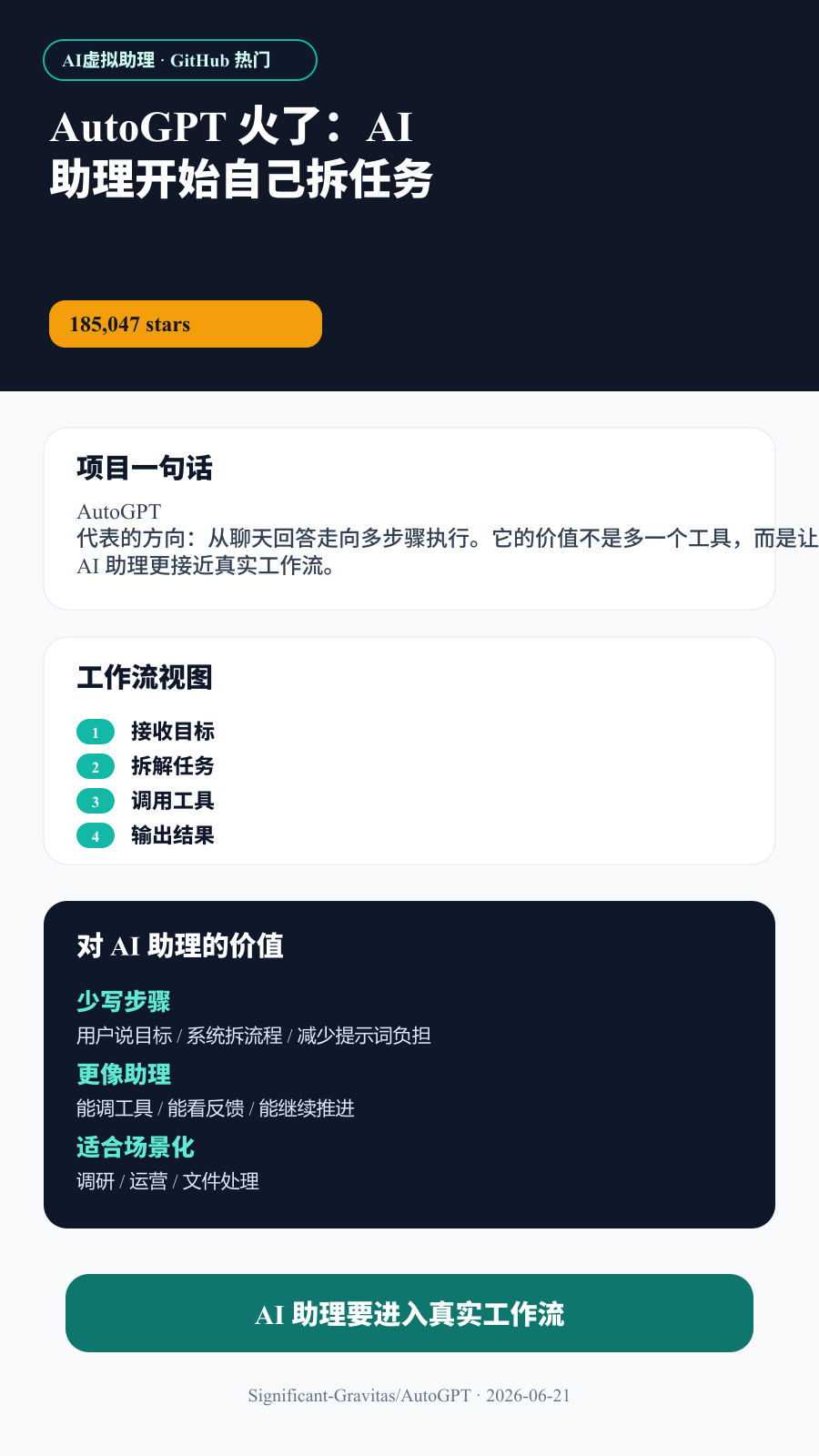 AI虚拟助理 · GitHub 热门

AutoGPT 火了：AI 助理开始自己拆任务

185,047 stars

项目一句话

AutoGPT 代表的方向：从聊天回答走向多步骤执行。它的价值不是多一个工具，而是让 AI 助理更接近真实工作流。

工作流视图

1 接收目标
2 拆解任务
3 调用工具
4 输出结果

对 AI 助理的价值

少写步骤
用户说目标 / 系统拆流程 / 减少提示词负担

更像助理
能调工具 / 能看反馈 / 能继续推进

适合场景化
调研 / 运营 / 文件处理

AI 助理要进入真实工作流

Significant-Gravitas/AutoGPT · 2026-06-21