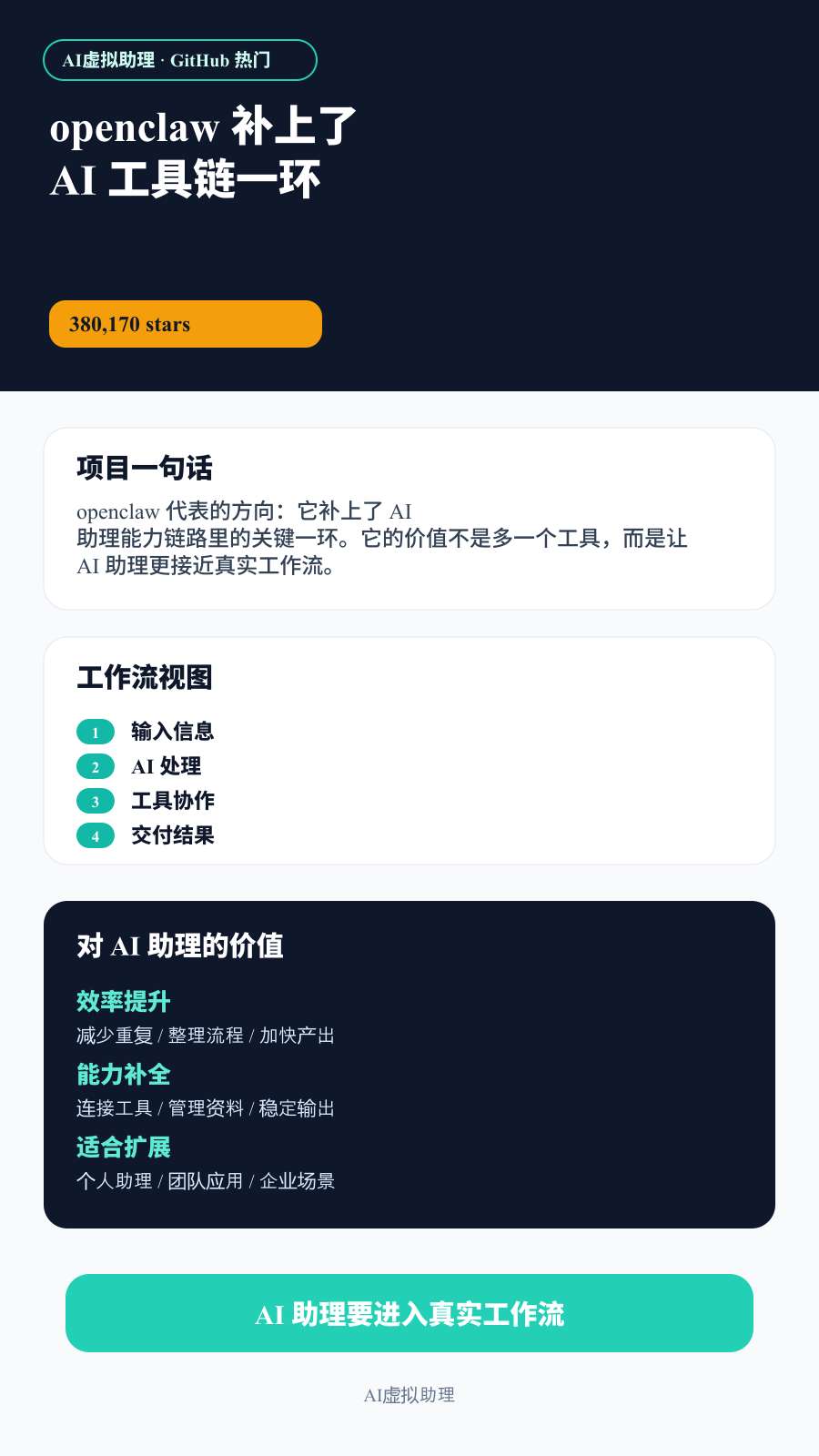 AI虚拟助理 · GitHub 热门

openclaw 补上了 AI 工具链一环

380,170 stars

项目一句话

openclaw 代表的方向：它补上了 AI 助理能力链路里的关键一环。它的价值不是多一个工具，而是让 AI 助理更接近真实工作流。

工作流视图

1 输入信息
2 AI 处理
3 工具协作
4 交付结果

对 AI 助理的价值

效率提升
减少重复 / 整理流程 / 加快产出

能力补全
连接工具 / 管理资料 / 稳定输出

适合扩展
个人助理 / 团队应用 / 企业场景

AI 助理要进入真实工作流

AI虚拟助理